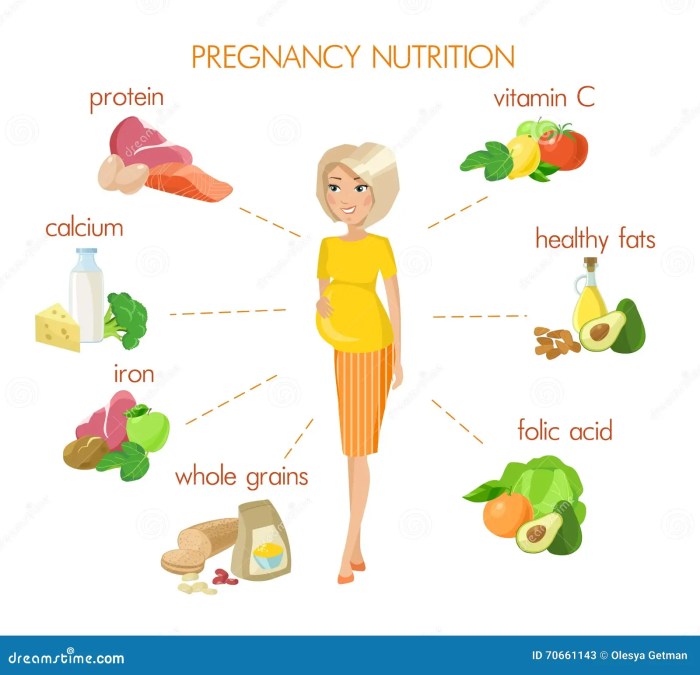 PREGNANCY NUTRITION

protein

calcium

iron

whole grains

vitamin C

healthy fats

folic acid

dreamstime.com

ID 70661143 © Olesya Getman